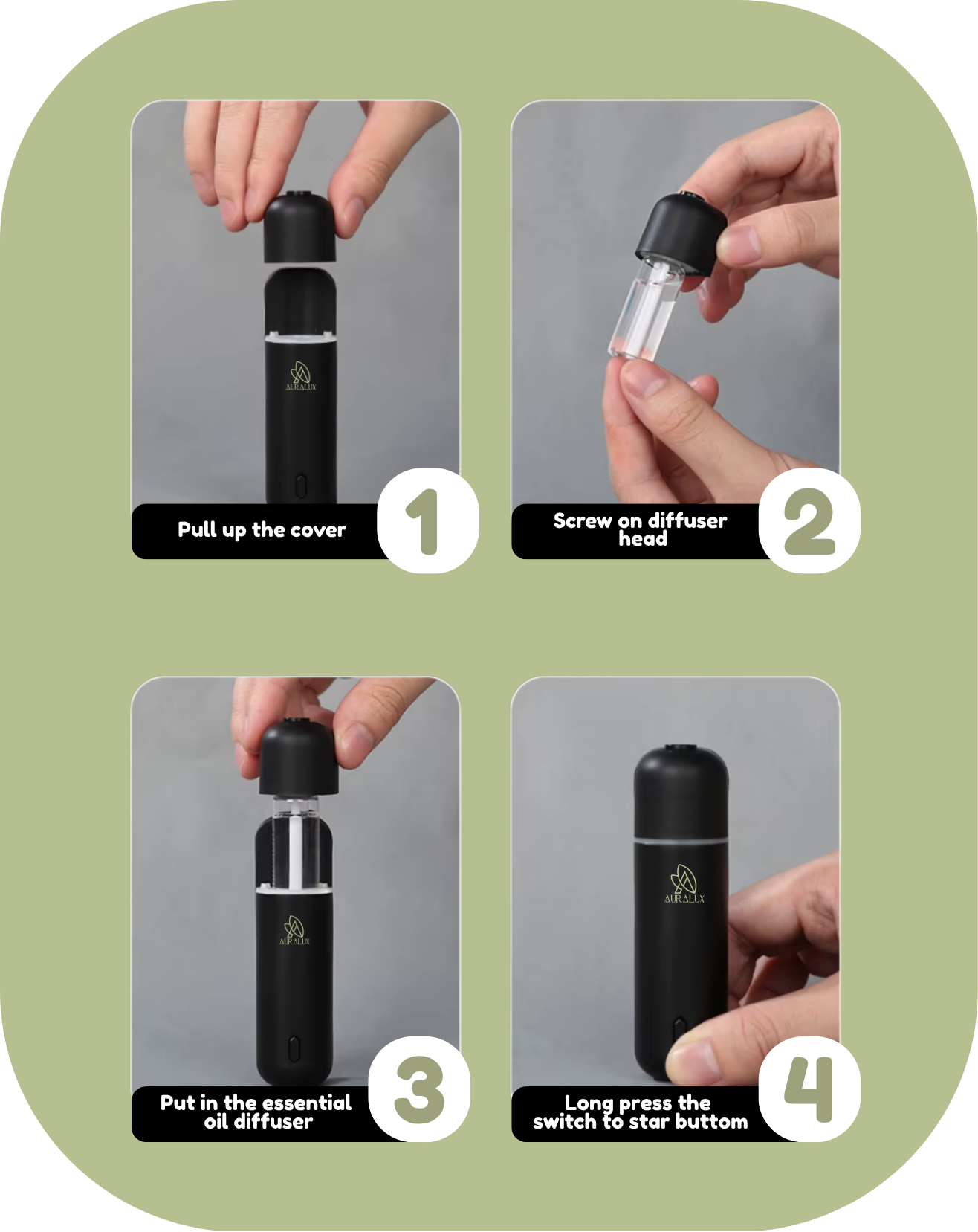 AURALUX

Pull up the cover

1

Screw on diffuser head

2

AURALUX

Put in the essential oil diffuser

3

AURALUX

Long press the switch to star buttom

4